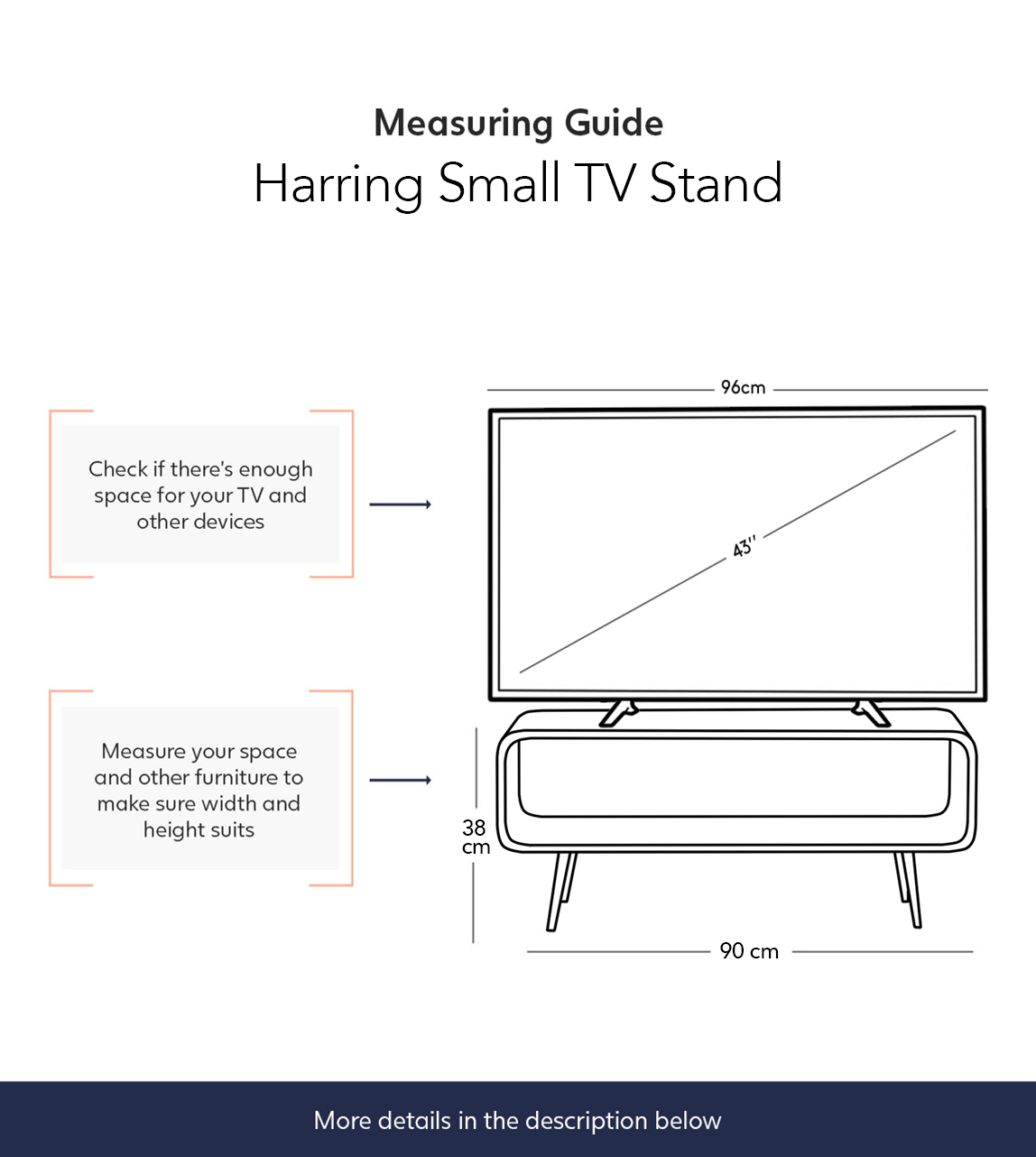 Measuring Guide
Harring Small TV Stand

Check if there's enough space for your TV and other devices

Measure your space and other furniture to make sure width and height suits

96cm

43''

38 cm

90 cm

More details in the description below