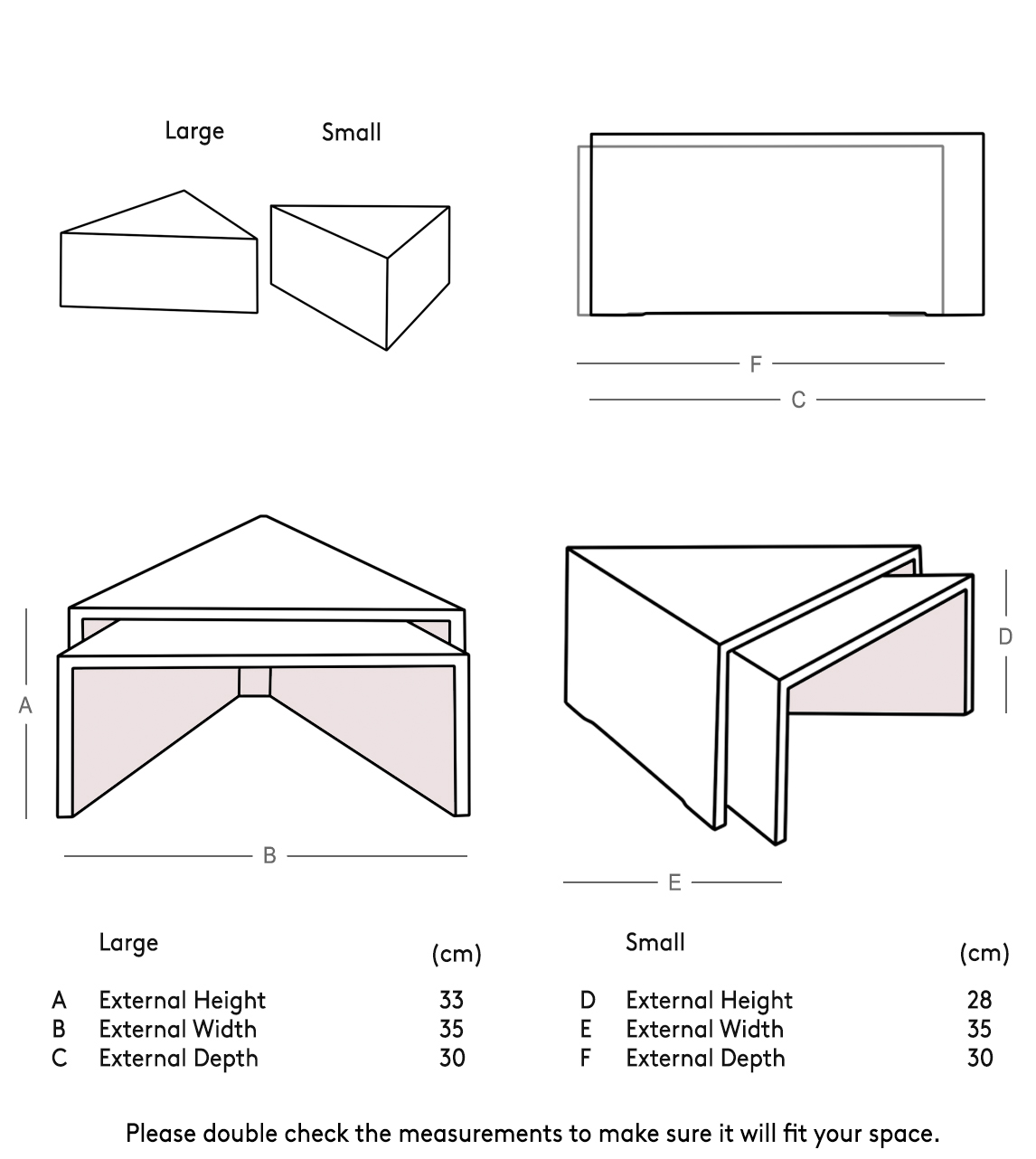 Large Small

F
C

A
B

D
E

| | Large | (cm) |
|---|---|---|
| A | External Height | 33 |
| B | External Width | 35 |
| C | External Depth | 30 |

| | Small | (cm) |
|---|---|---|
| D | External Height | 28 |
| E | External Width | 35 |
| F | External Depth | 30 |

Please double check the measurements to make sure it will fit your space.